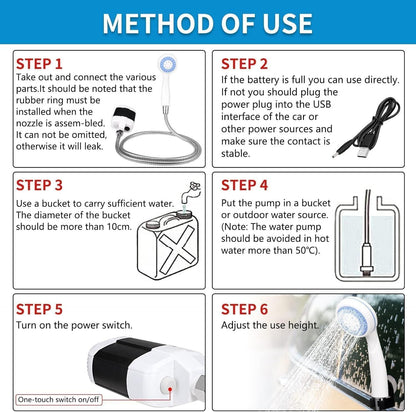 METHOD OF USE

STEP 1
Take out and connect the various parts.It should be noted that the rubber ring must be installed when the nozzle is assem-bled. It can not be omitted, otherwise it will leak.

STEP 2
If the battery is full you can use directly. If not you should plug the power plug into the USB interface of the car or other power sources and make sure the contact is stable.

STEP 3
Use a bucket to carry sufficient water. The diameter of the bucket should be more than 10cm.

STEP 4
Put the pump in a bucket or outdoor water source. (Note: The water pump should be avoided in hot water more than 50℃).

STEP 5
Turn on the power switch.

One-touch switch on/off

STEP 6
Adjust the use height.